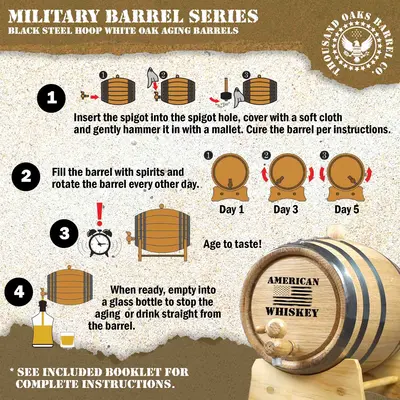 MILITARY BARREL SERIES
BLACK STEEL HOOP WHITE OAK AGING BARRELS

THOUSAND OAKS BARREL CO.

1

1 2 3

Insert the spigot into the spigot hole, cover with a soft cloth and gently hammer it in with a mallet. Cure the barrel per instructions.

2

Fill the barrel with spirits and rotate the barrel every other day.

1 2 3

Day 1 Day 3 Day 5

3

Age to taste!

4

When ready, empty into a glass bottle to stop the aging or drink straight from the barrel.

AMERICAN
WHISKEY

* SEE INCLUDED BOOKLET FOR COMPLETE INSTRUCTIONS.