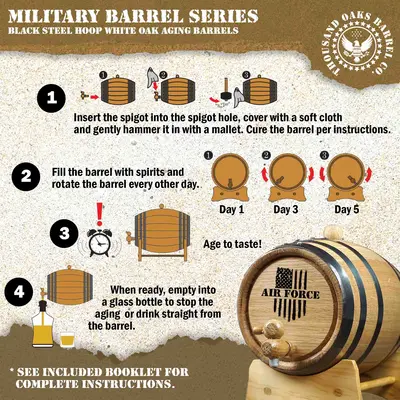 MILITARY BARREL SERIES
BLACK STEEL HOOP WHITE OAK AGING BARRELS

THOUSAND OAKS BARREL CO.

1

1 2 3

Insert the spigot into the spigot hole, cover with a soft cloth and gently hammer it in with a mallet. Cure the barrel per instructions.

2

Fill the barrel with spirits and rotate the barrel every other day.

1 2 3

Day 1 Day 3 Day 5

3

Age to taste!

4

When ready, empty into a glass bottle to stop the aging or drink straight from the barrel.

AIR FORCE

* SEE INCLUDED BOOKLET FOR COMPLETE INSTRUCTIONS.